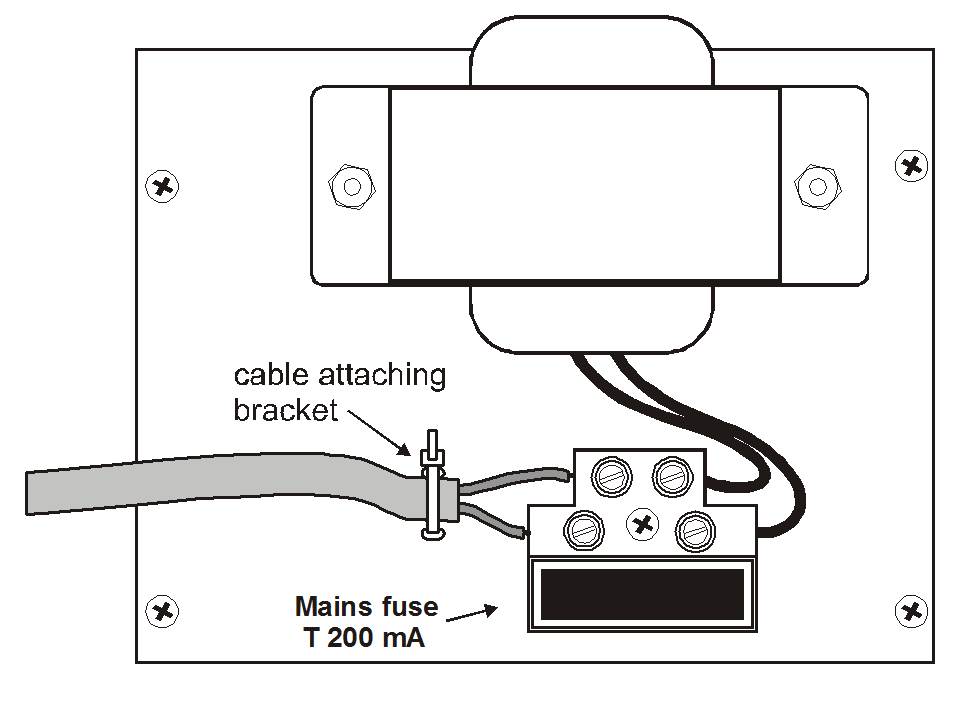 cable attaching bracket

Mains fuse
T 200 mA